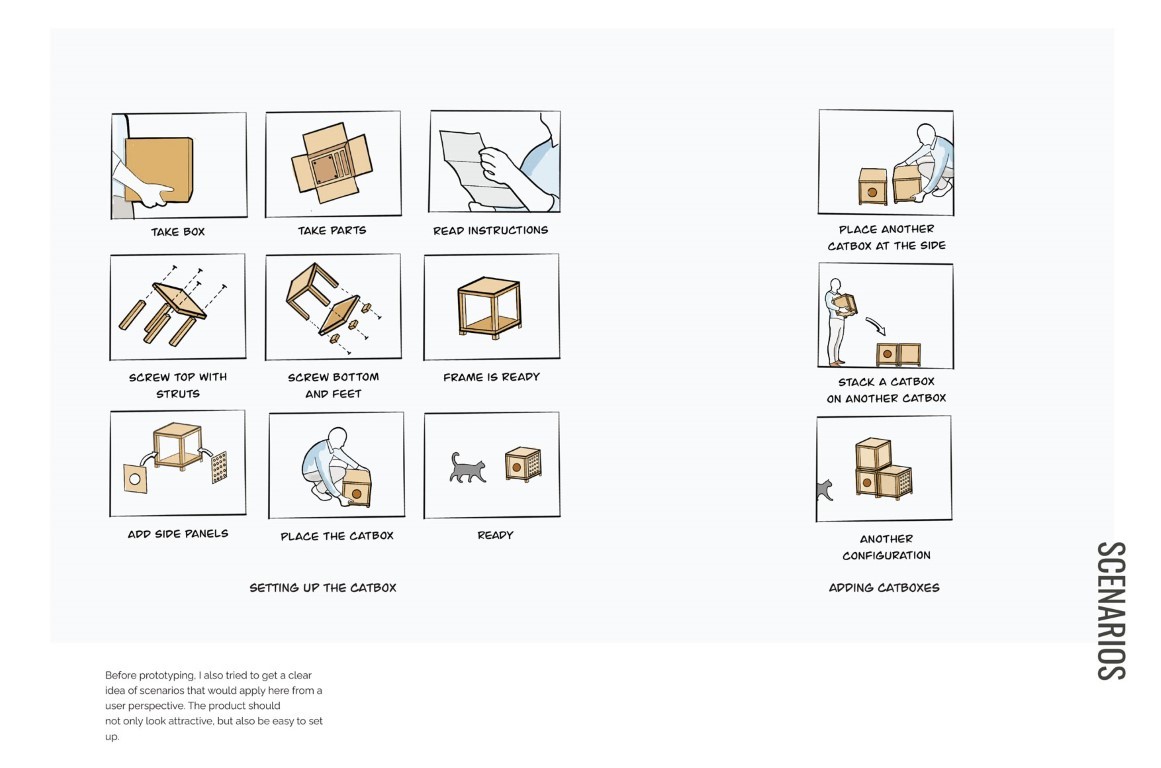 TAKE BOX

TAKE PARTS

READ INSTRUCTIONS

SCREW TOP WITH STRUTS

SCREW BOTTOM AND FEET

FRAME IS READY

ADD SIDE PANELS

PLACE THE CATBOX

READY

SETTING UP THE CATBOX

PLACE ANOTHER CATBOX AT THE SIDE

STACK A CATBOX ON ANOTHER CATBOX

ANOTHER CONFIGURATION

ADDING CATBOXES

SCENARIOS

Before prototyping, I also tried to get a clear idea of scenarios that would apply here from a user perspective. The product should not only look attractive, but also be easy to set up.