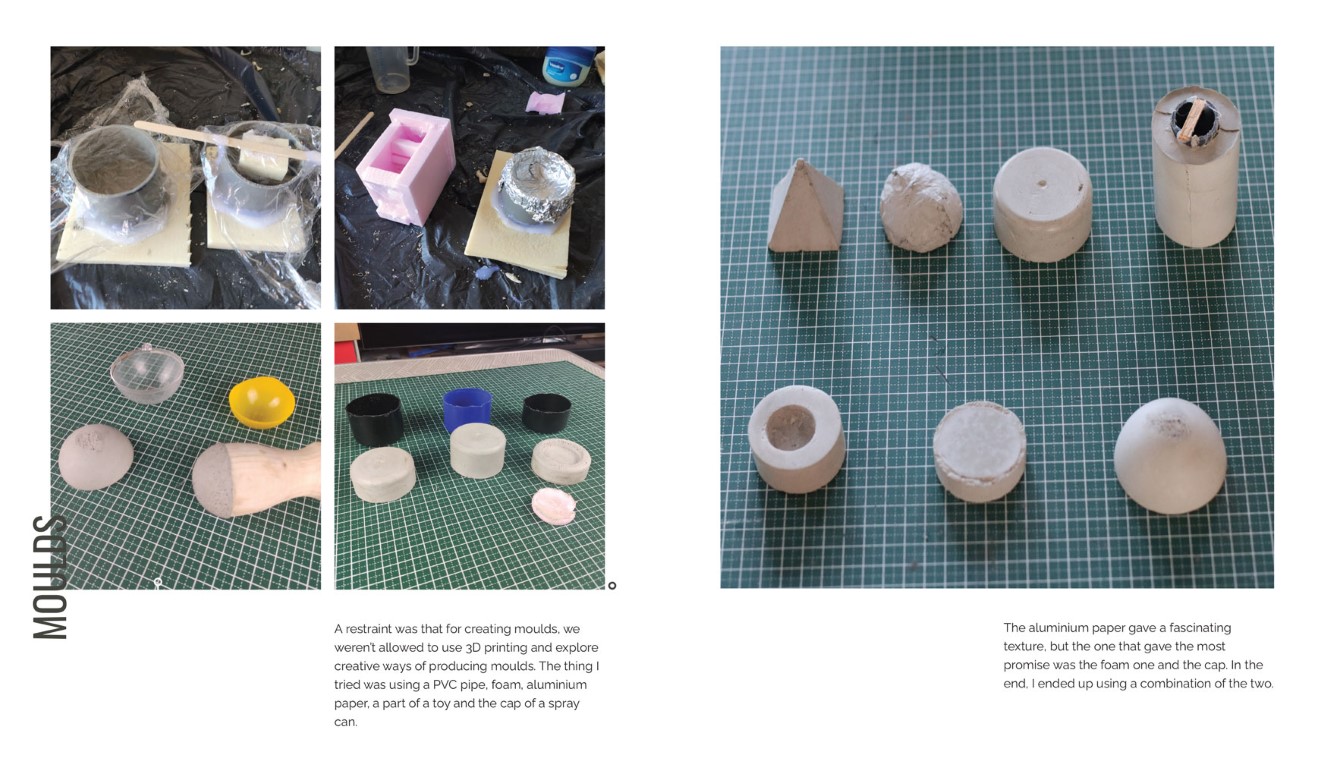 MOULDS

A restraint was that for creating moulds, we weren't allowed to use 3D printing and explore creative ways of producing moulds. The thing I tried was using a PVC pipe, foam, aluminium paper, a part of a toy and the cap of a spray can.

The aluminium paper gave a fascinating texture, but the one that gave the most promise was the foam one and the cap. In the end, I ended up using a combination of the two.